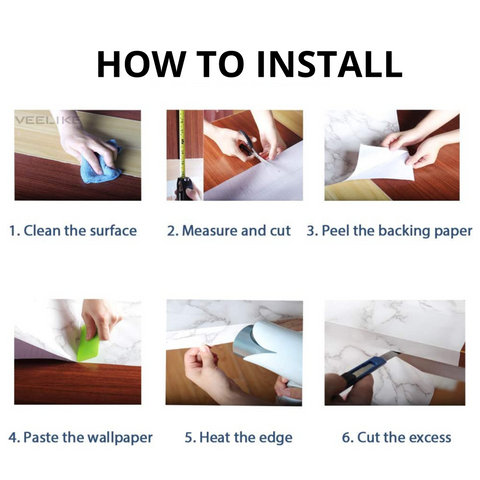 HOW TO INSTALL

VEELIKE

1. Clean the surface

2. Measure and cut

3. Peel the backing paper

4. Paste the wallpaper

5. Heat the edge

6. Cut the excess